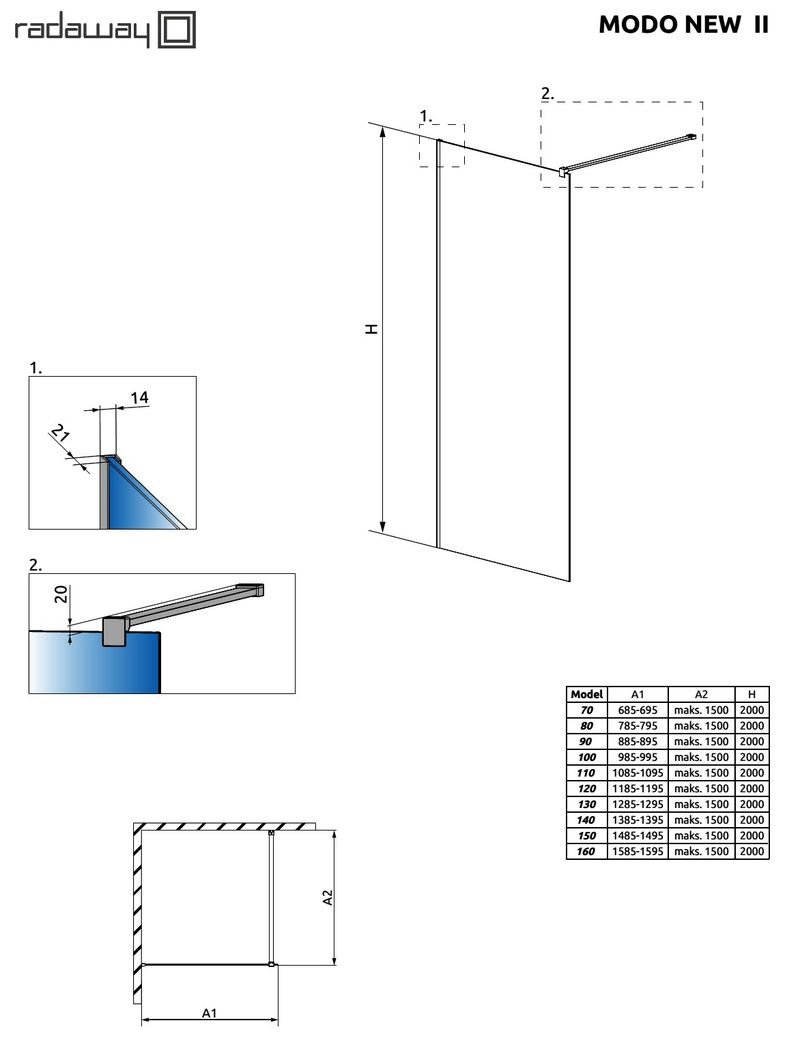 radaway

MODO NEW II

1.

2.

H

1.

14

21

2.

20

| Model | A1 | A2 | H |
|---|---|---|---|
| 70 | 685-695 | maks. 1500 | 2000 |
| 80 | 785-795 | maks. 1500 | 2000 |
| 90 | 885-895 | maks. 1500 | 2000 |
| 100 | 985-995 | maks. 1500 | 2000 |
| 110 | 1085-1095 | maks. 1500 | 2000 |
| 120 | 1185-1195 | maks. 1500 | 2000 |
| 130 | 1285-1295 | maks. 1500 | 2000 |
| 140 | 1385-1395 | maks. 1500 | 2000 |
| 150 | 1485-1495 | maks. 1500 | 2000 |
| 160 | 1585-1595 | maks. 1500 | 2000 |

A2

A1